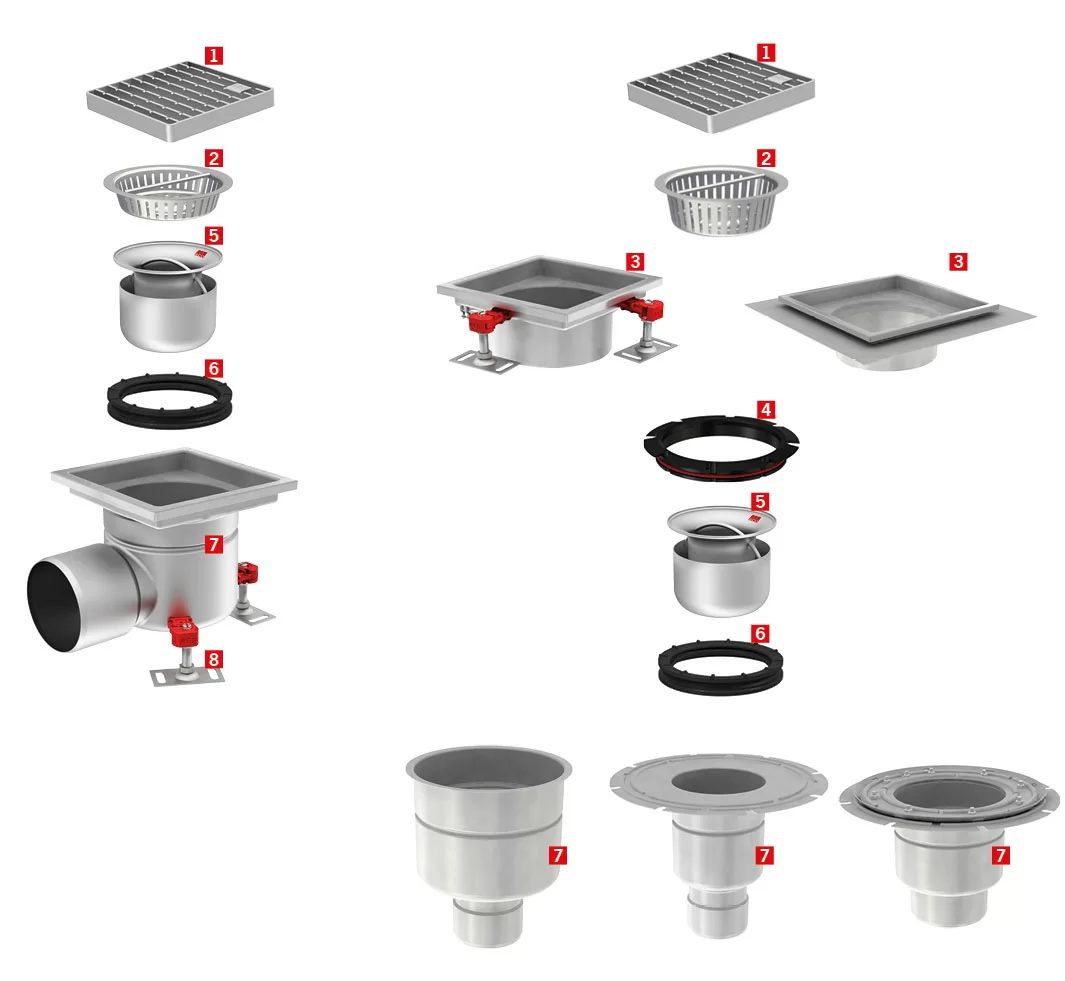 1
2
5
6
7
8
1
2
3
3
4
5
6
7
7
7