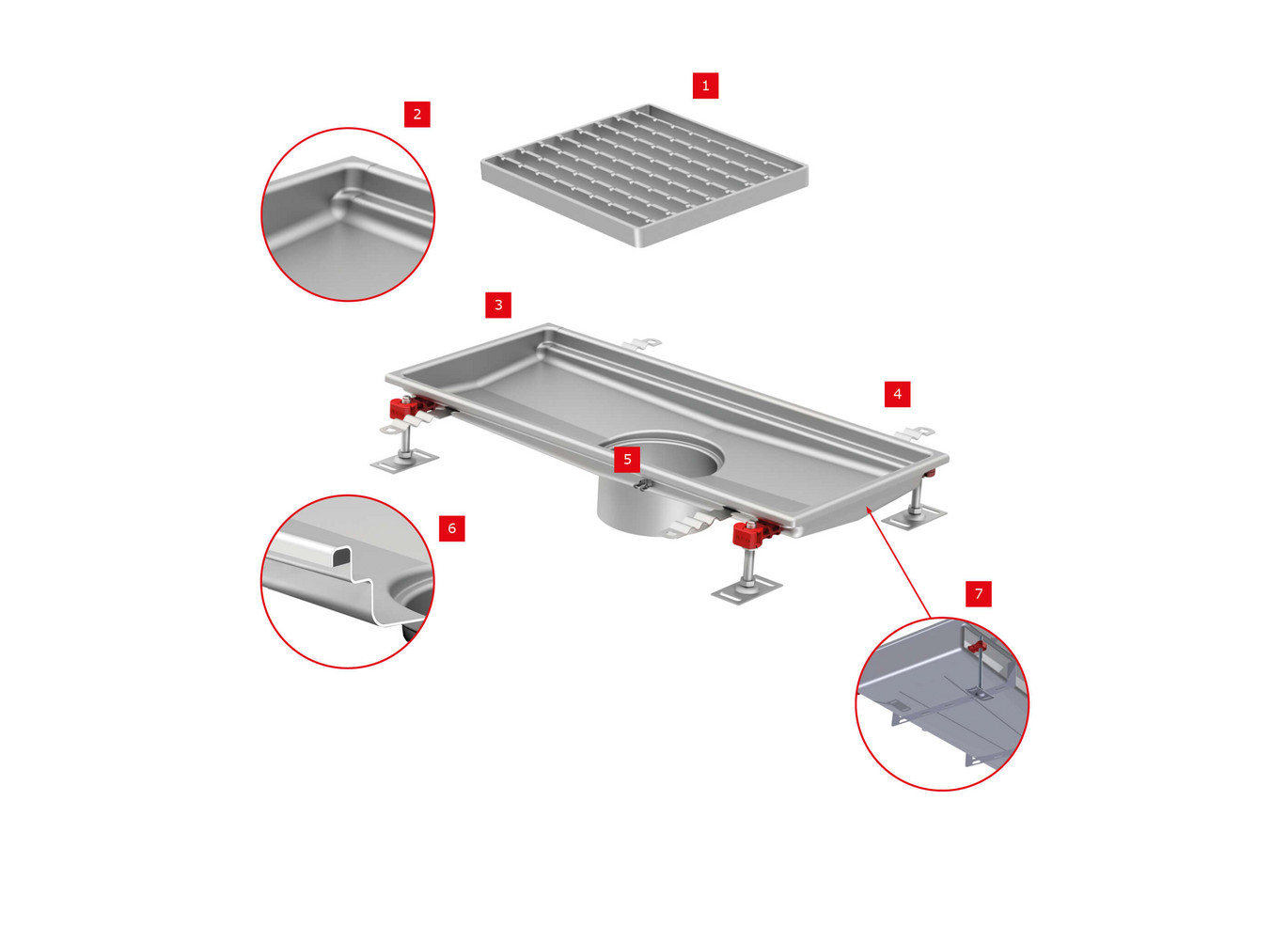 1

2

3

4

5

6

7